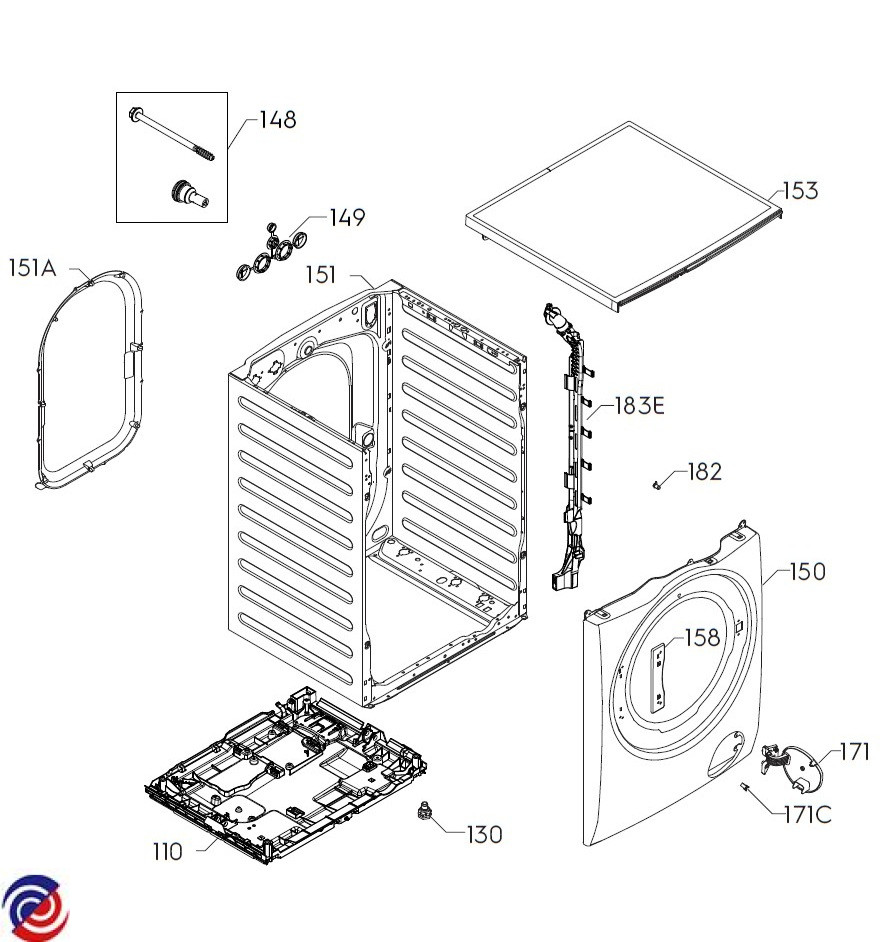 148
153
149
151A
151
183E
182
150
158
171
171C
130
110